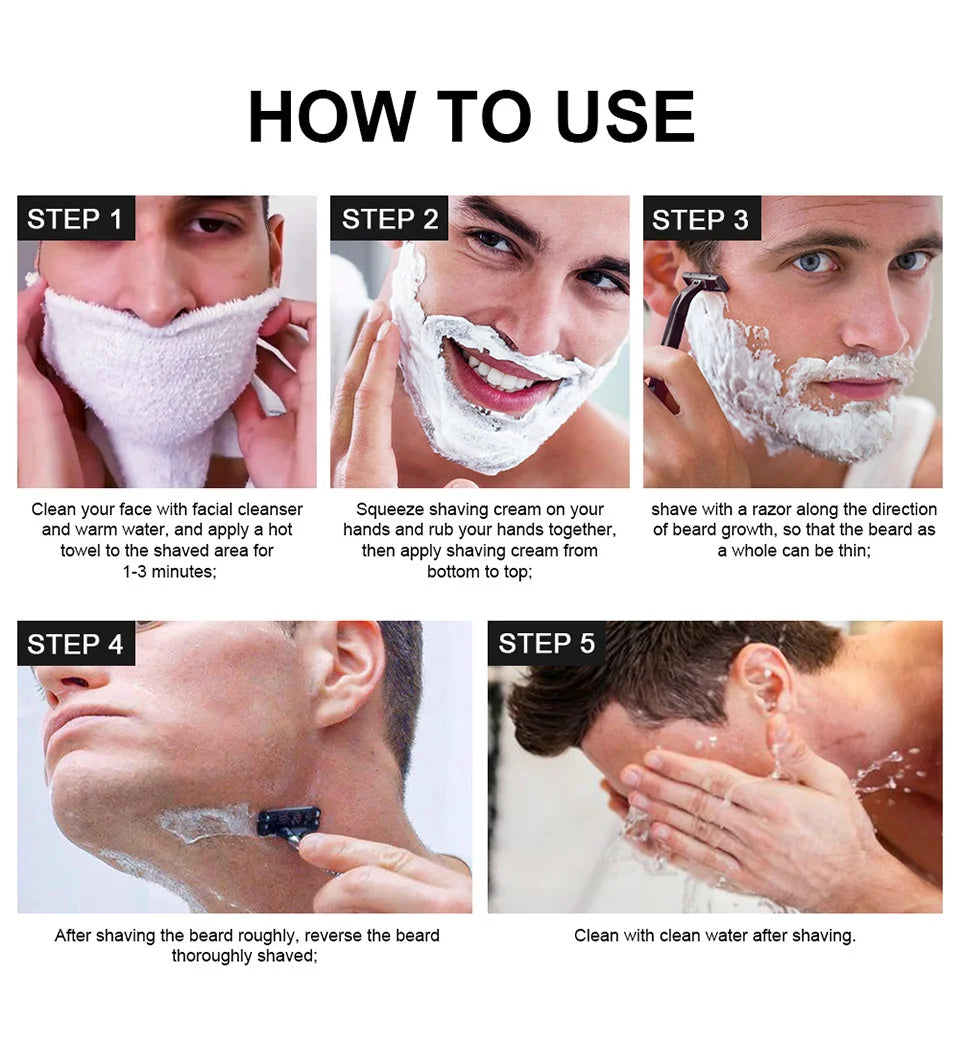 HOW TO USE

STEP 1

Clean your face with facial cleanser and warm water, and apply a hot towel to the shaved area for 1-3 minutes;

STEP 2

Squeeze shaving cream on your hands and rub your hands together, then apply shaving cream from bottom to top;

STEP 3

shave with a razor along the direction of beard growth, so that the beard as a whole can be thin;

STEP 4

After shaving the beard roughly, reverse the beard thoroughly shaved;

STEP 5

Clean with clean water after shaving.